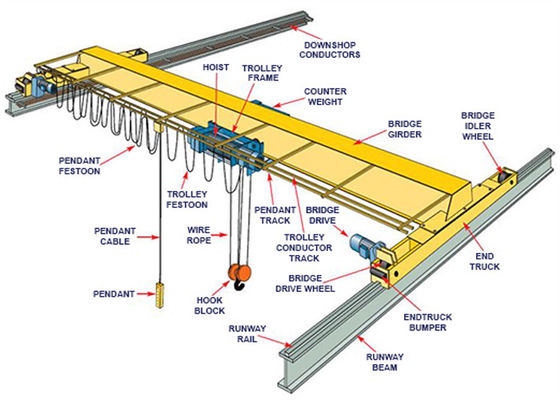 DOWNSHOP CONDUCTORS

HOIST

TROLLEY FRAME

COUNTER WEIGHT

BRIDGE GIRDER

BRIDGE IDLER WHEEL

PENDANT FESTOON

TROLLEY FESTOON

PENDANT TRACK

BRIDGE DRIVE

PENDANT CABLE

WIRE ROPE

TROLLEY CONDUCTOR TRACK

END TRUCK

BRIDGE DRIVE WHEEL

PENDANT

HOOK BLOCK

ENDTRUCK BUMPER

RUNWAY RAIL

RUNWAY BEAM